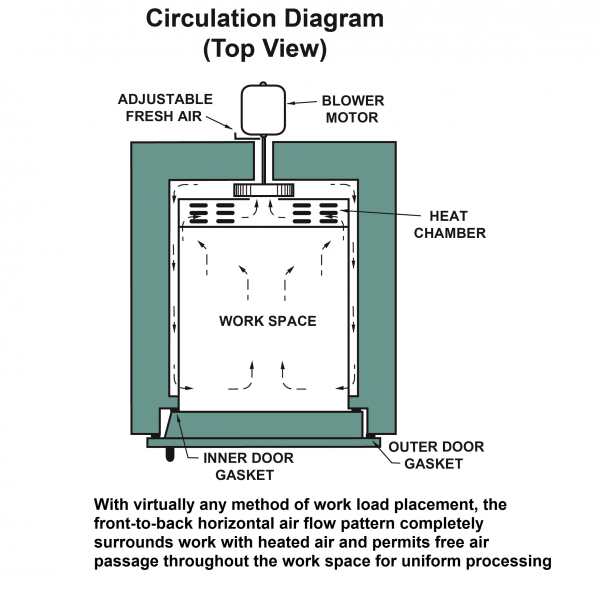 Circulation Diagram
(Top View)

ADJUSTABLE FRESH AIR

BLOWER MOTOR

HEAT CHAMBER

WORK SPACE

INNER DOOR GASKET

OUTER DOOR GASKET

With virtually any method of work load placement, the front-to-back horizontal air flow pattern completely surrounds work with heated air and permits free air passage throughout the work space for uniform processing